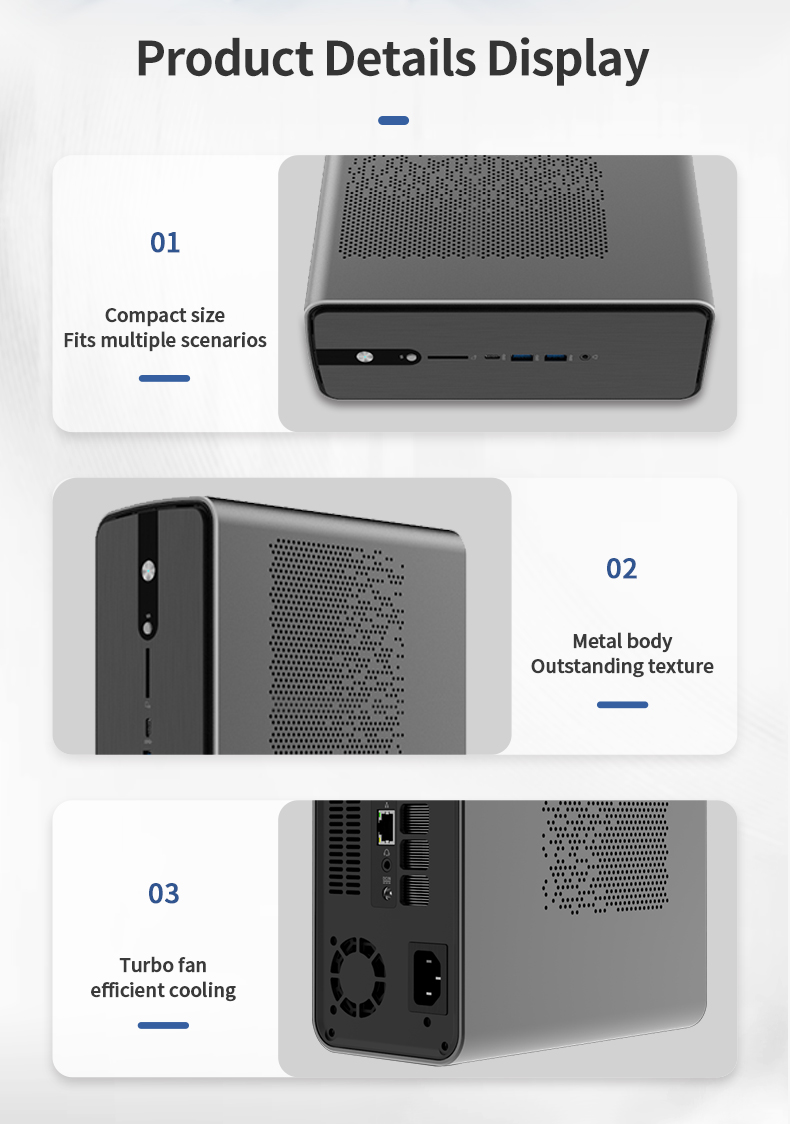 Product Details Display

01

Compact size
Fits multiple scenarios

02

Metal body
Outstanding texture

03

Turbo fan
efficient cooling